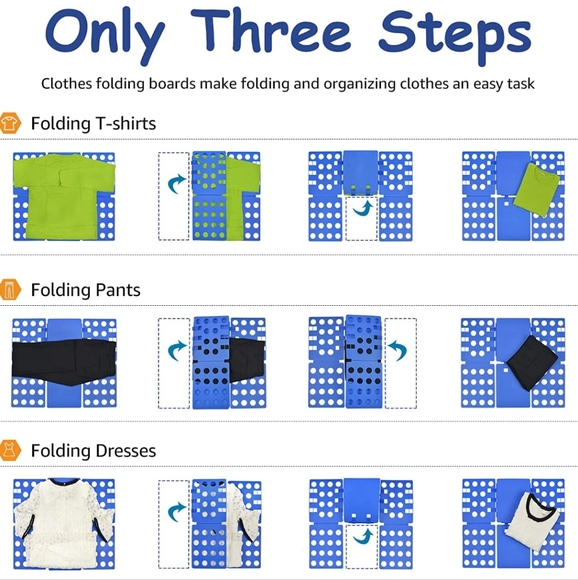 Only Three Steps

Clothes folding boards make folding and organizing clothes an easy task

Folding T-shirts

Folding Pants

Folding Dresses